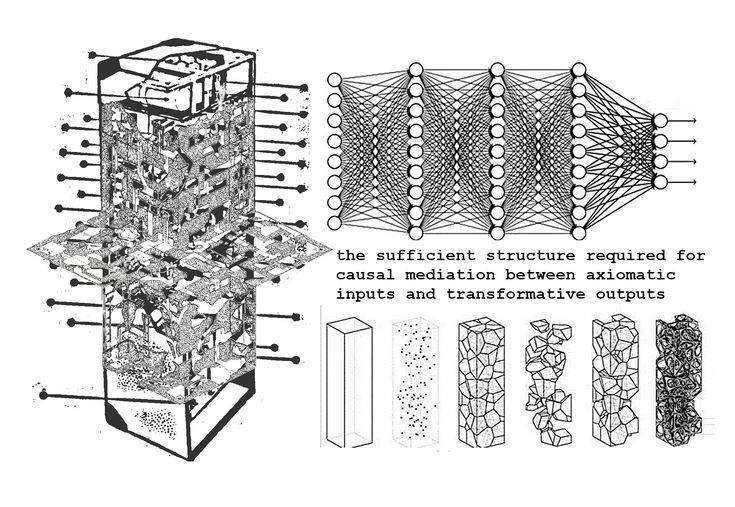 the sufficient structure required for causal mediation between axiomatic inputs and transformative outputs