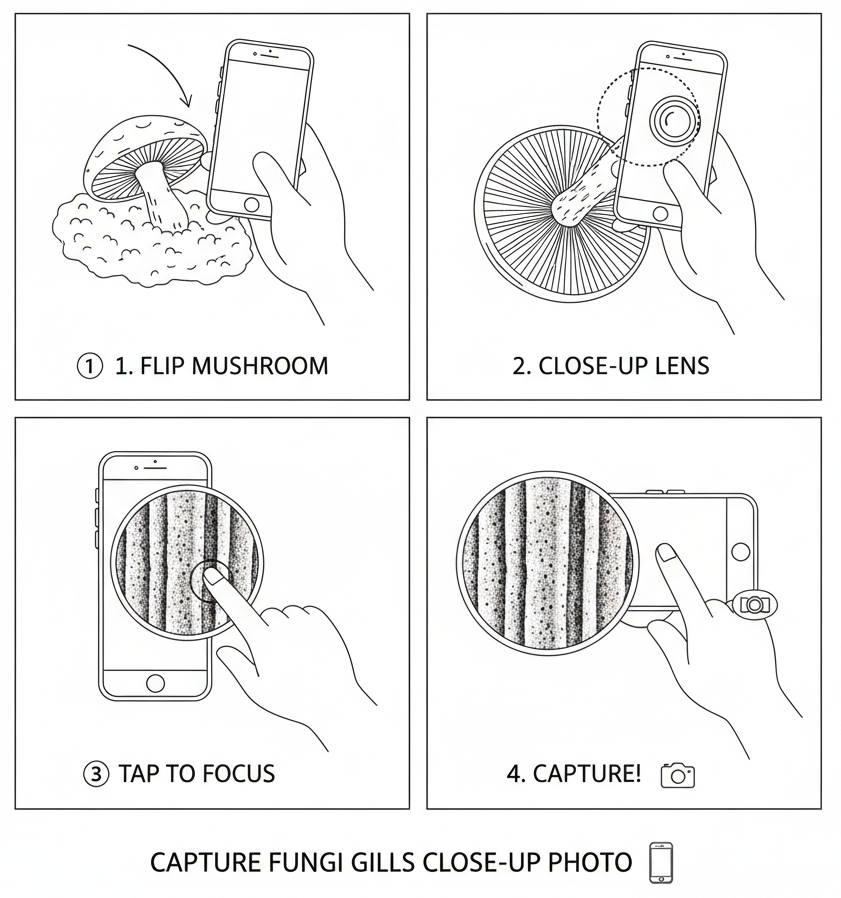 ① 1. FLIP MUSHROOM

2. CLOSE-UP LENS

③ TAP TO FOCUS

4. CAPTURE!

CAPTURE FUNGI GILLS CLOSE-UP PHOTO