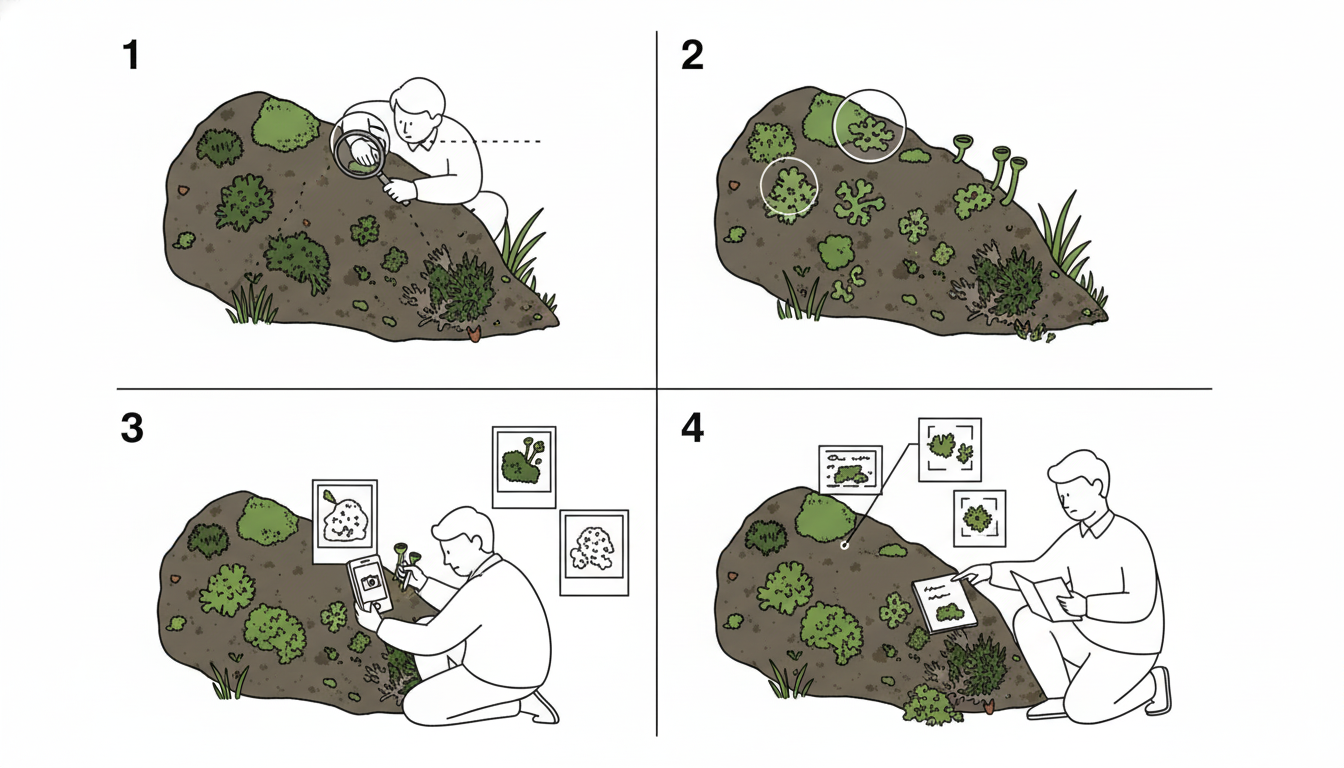 1

2

3

4