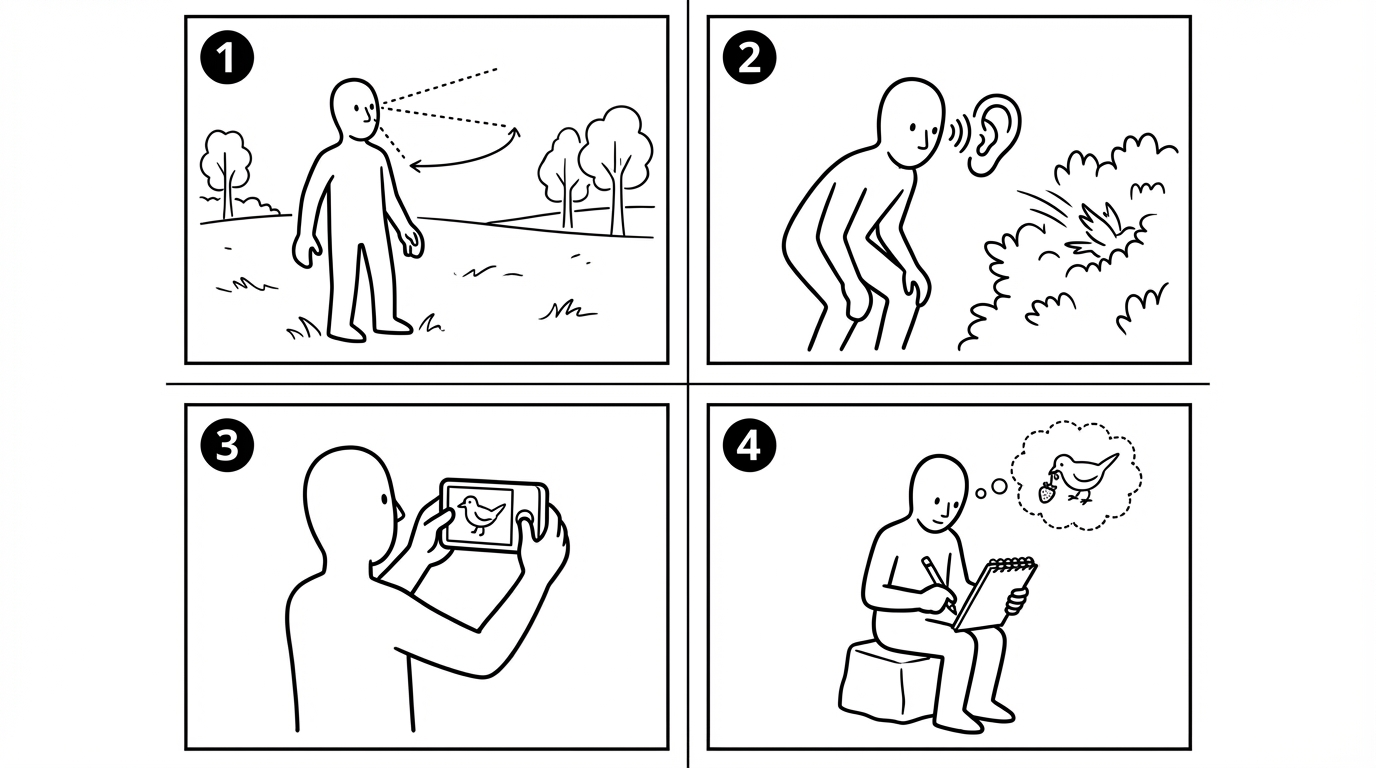 1

2

3

4