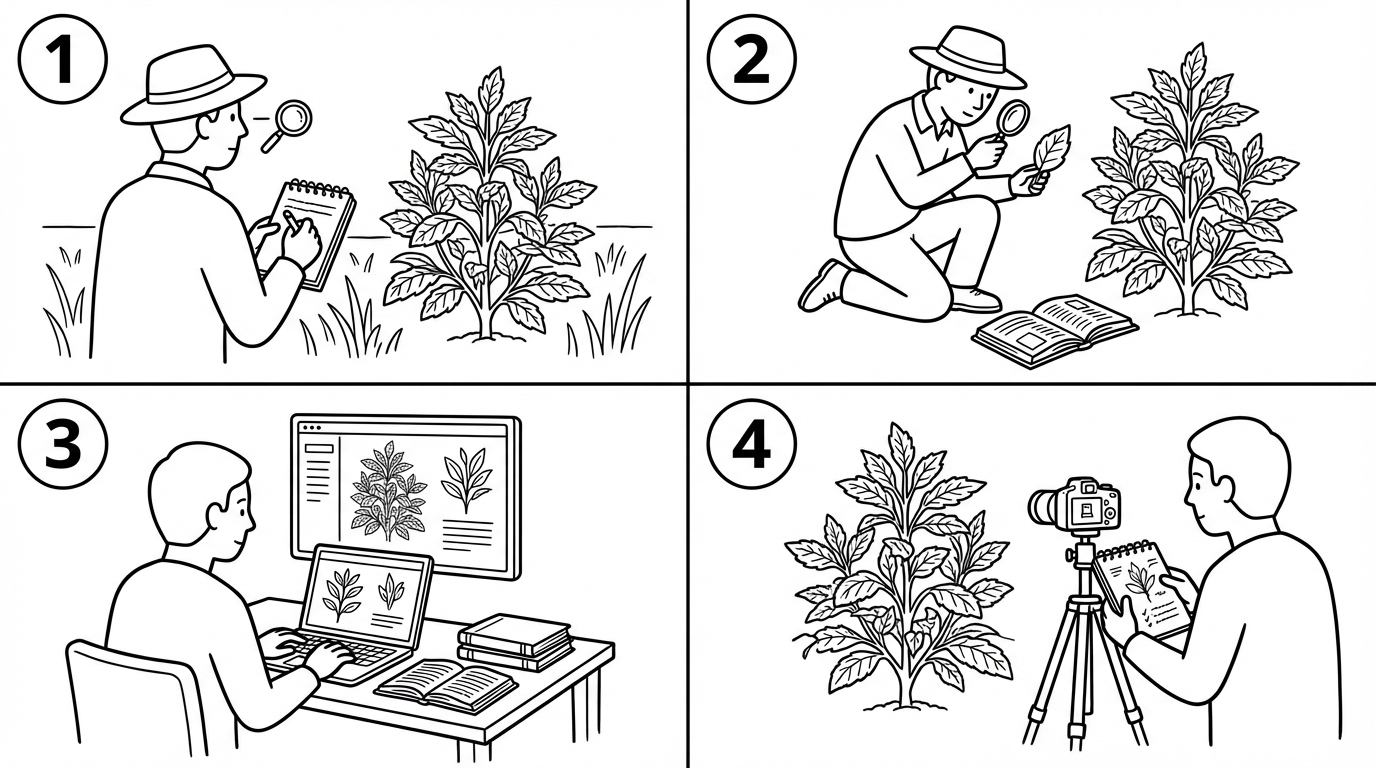 1

2

3

4