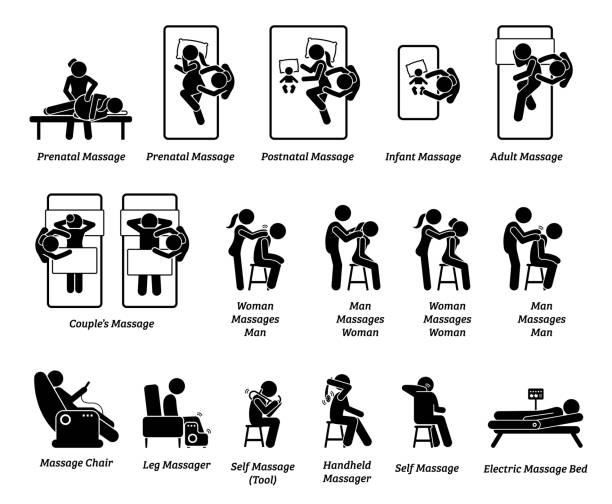 Prenatal Massage

Prenatal Massage

Postnatal Massage

Infant Massage

Adult Massage

Couple's Massage

Woman Massages Man

Man Massages Woman

Woman Massages Woman

Man Massages Man

Massage Chair

Leg Massager

Self Massage (Tool)

Handheld Massager

Self Massage

Electric Massage Bed