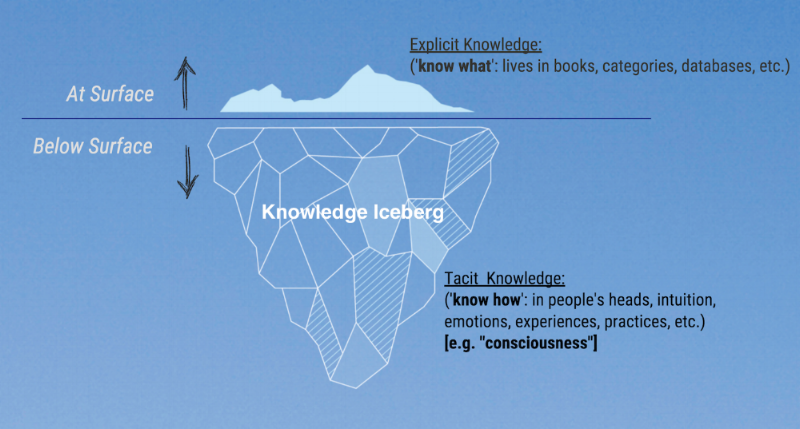 Explicit Knowledge:
('know what': lives in books, categories, databases, etc.)

At Surface

Below Surface

Knowledge Iceberg

Tacit Knowledge:
('know how': in people's heads, intuition, emotions, experiences, practices, etc.)
[e.g. "consciousness"]